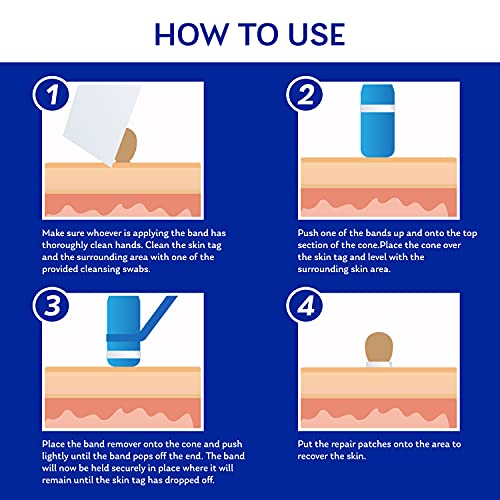 HOW TO USE

1

Make sure whoever is applying the band has thoroughly clean hands. Clean the skin tag and the surrounding area with one of the provided cleansing swabs.

2

Push one of the bands up and onto the top section of the cone.Place the cone over the skin tag and level with the surrounding skin area.

3

Place the band remover onto the cone and push lightly until the band pops off the end. The band will now be held securely in place where it will remain until the skin tag has dropped off.

4

Put the repair patches onto the area to recover the skin.