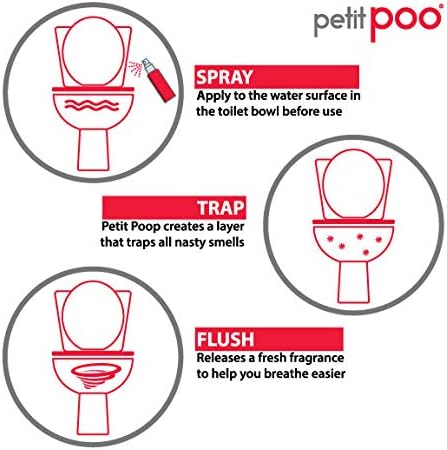 petit poo®

SPRAY
Apply to the water surface in the toilet bowl before use

TRAP
Petit Poop creates a layer that traps all nasty smells

FLUSH
Releases a fresh fragrance to help you breathe easier