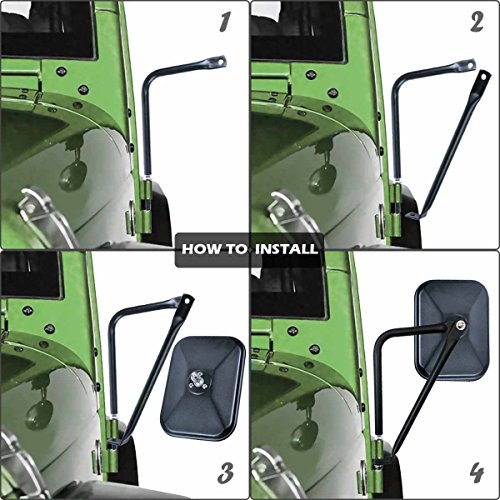 1

2

HOW TO INSTALL

3

4