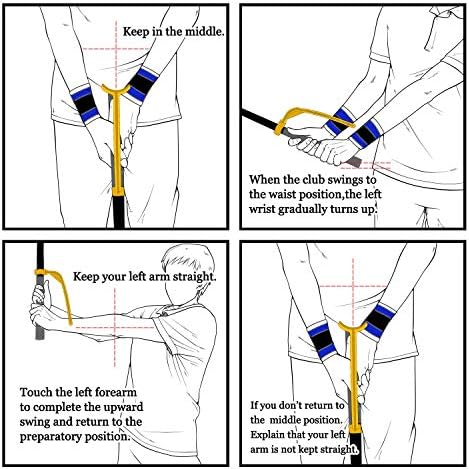 Keep in the middle.

When the club swings to the waist position,the left wrist gradually turns up.

Keep your left arm straight.

Touch the left forearm to complete the upward swing and return to the preparatory position.

If you don't return to the middle position. Explain that your left arm is not kept straight.