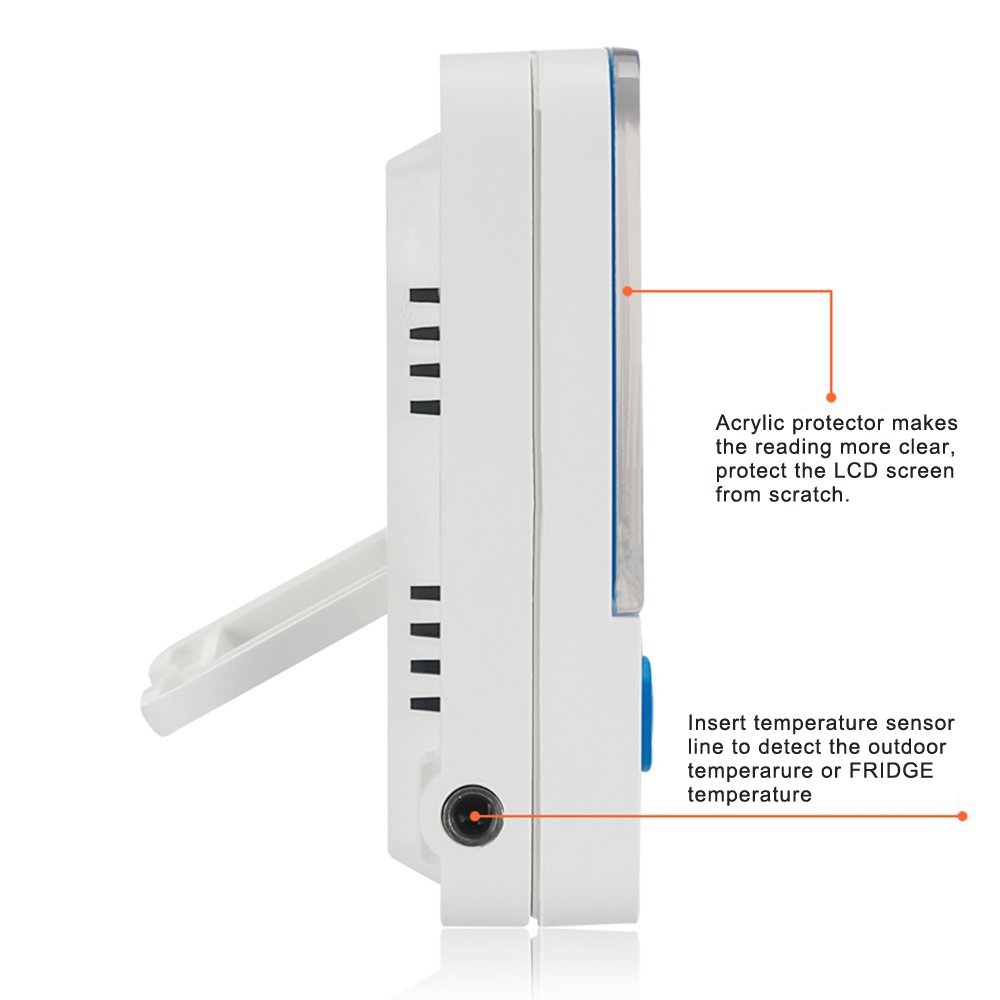 Acrylic protector makes the reading more clear, protect the LCD screen from scratch.

Insert temperature sensor line to detect the outdoor temperarure or FRIDGE temperature