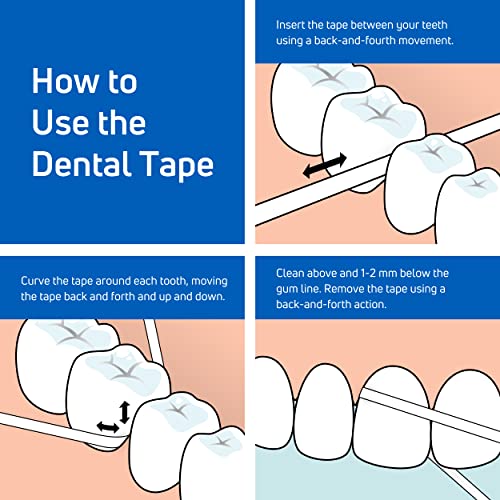 How to Use the Dental Tape

Insert the tape between your teeth using a back-and-fourth movement.

Curve the tape around each tooth, moving the tape back and forth and up and down.

Clean above and 1-2 mm below the gum line. Remove the tape using a back-and-forth action.