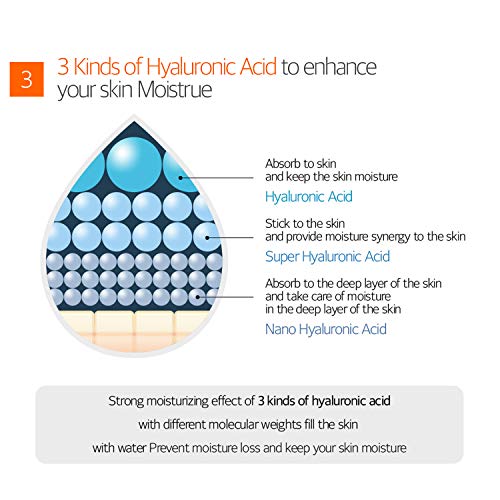 3

3 Kinds of Hyaluronic Acid to enhance your skin Moistrue

Absorb to skin
and keep the skin moisture

Hyaluronic Acid

Stick to the skin
and provide moisture synergy to the skin

Super Hyaluronic Acid

Absorb to the deep layer of the skin
and take care of moisture
in the deep layer of the skin

Nano Hyaluronic Acid

Strong moisturizing effect of 3 kinds of hyaluronic acid
with different molecular weights fill the skin
with water Prevent moisture loss and keep your skin moisture