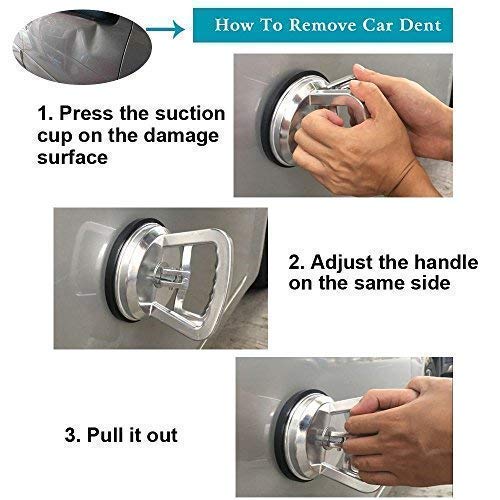 How To Remove Car Dent

1. Press the suction cup on the damage surface

2. Adjust the handle on the same side

3. Pull it out