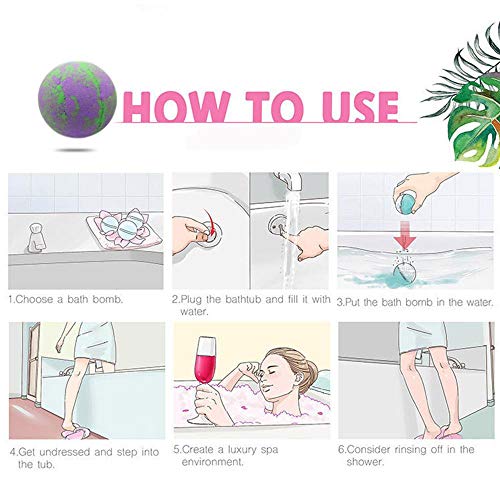 HOW TO USE

1.Choose a bath bomb.

2.Plug the bathtub and fill it with water.

3.Put the bath bomb in the water.

4.Get undressed and step into the tub.

5.Create a luxury spa environment.

6.Consider rinsing off in the shower.