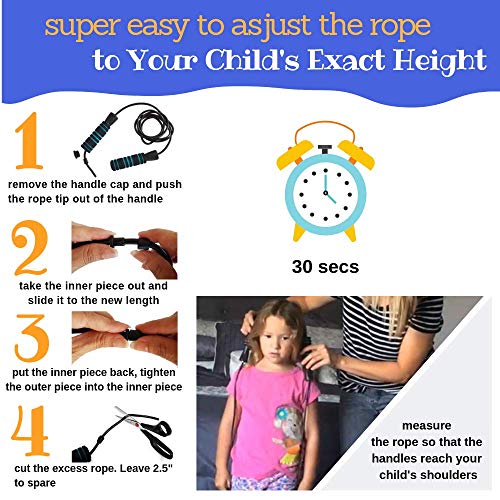 super easy to asjust the rope
to Your Child's Exact Height

1
remove the handle cap and push the rope tip out of the handle

2
take the inner piece out and slide it to the new length

3
put the inner piece back, tighten the outer piece into the inner piece

4
cut the excess rope. Leave 2.5" to spare

30 secs

measure the rope so that the handles reach your child's shoulders