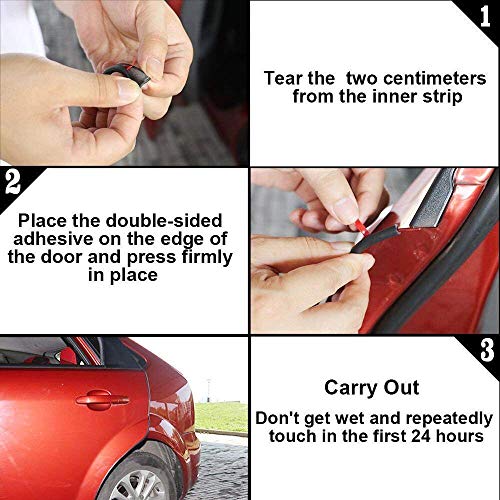 1

Tear the two centimeters from the inner strip

2

Place the double-sided adhesive on the edge of the door and press firmly in place

3

Carry Out

Don't get wet and repeatedly touch in the first 24 hours