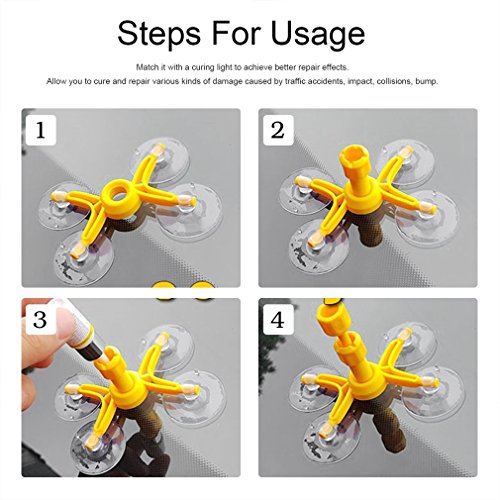 Steps For Usage

Match it with a curing light to achieve better repair effects.
Allow you to cure and repair various kinds of damage caused by traffic accidents, impact, collisions, bump.

1

2

3

4