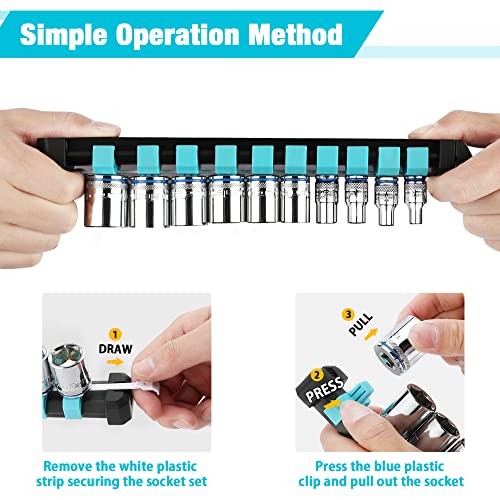 Simple Operation Method

1
DRAW

Remove the white plastic strip securing the socket set

3
PULL

2
PRESS

Press the blue plastic clip and pull out the socket