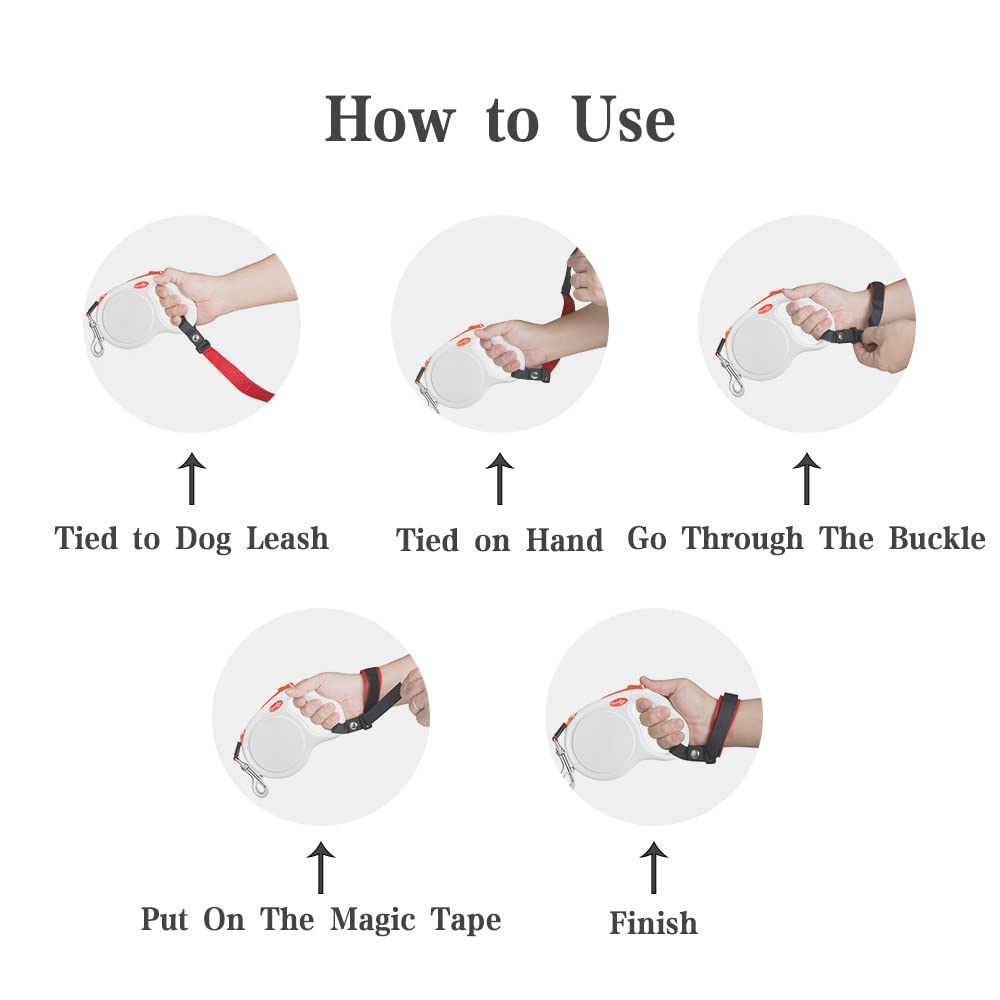 How to Use

Tied to Dog Leash

Tied on Hand

Go Through The Buckle

Put On The Magic Tape

Finish