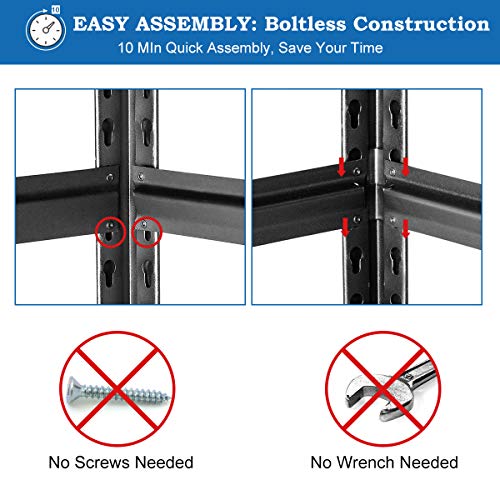 10
EASY ASSEMBLY: Boltless Construction
10 MIn Quick Assembly, Save Your Time

No Screws Needed

No Wrench Needed