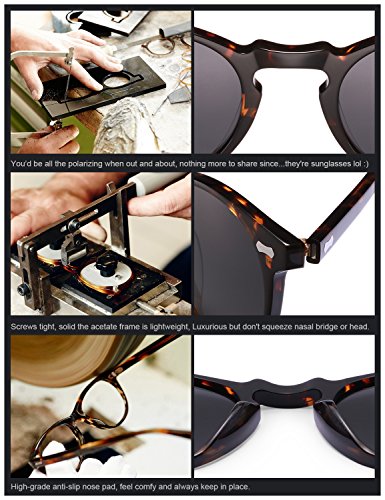 You'd be all the polarizing when out and about, nothing more to share since...they're sunglasses lol :)

Screws tight, solid the acetate frame is lightweight, Luxurious but don't squeeze nasal bridge or head.

High-grade anti-slip nose pad, feel comfy and always keep in place.