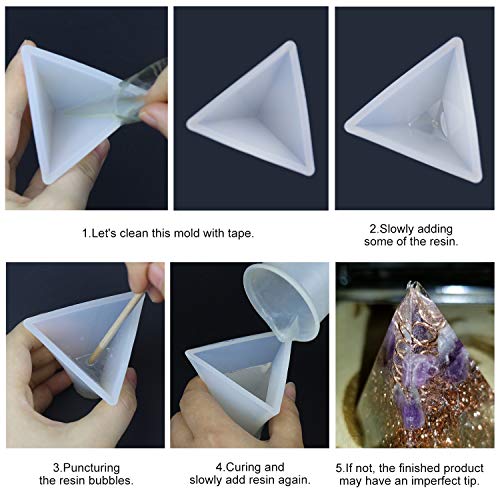 1.Let's clean this mold with tape.

2.Slowly adding some of the resin.

3.Puncturing the resin bubbles.

4.Curing and slowly add resin again.

5.If not, the finished product may have an imperfect tip.