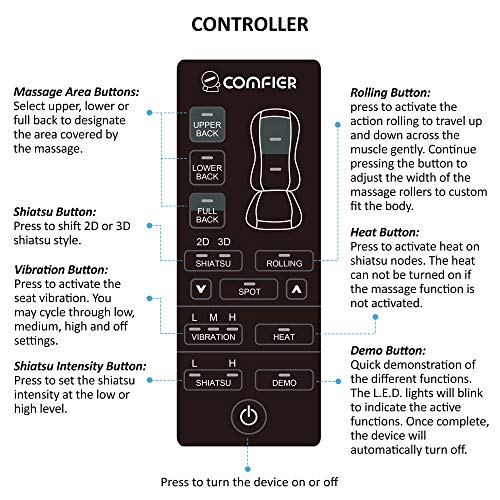 CONTROLLER

Massage Area Buttons:
Select upper, lower or full back to designate the area covered by the massage.

Shiatsu Button:
Press to shift 2D or 3D shiatsu style.

Vibration Button:
Press to activate the seat vibration. You may cycle through low, medium, high and off settings.

Shiatsu Intensity Button:
Press to set the shiatsu intensity at the low or high level.

COMFIER

UPPER BACK

LOWER BACK

FULL BACK

2D 3D

SHIATSU

ROLLING

SPOT

L M H

VIBRATION

HEAT

L H

SHIATSU

DEMO

Rolling Button:
press to activate the action rolling to travel up and down across the muscle gently. Continue pressing the button to adjust the width of the massage rollers to custom fit the body.

Heat Button:
Press to activate heat on shiatsu nodes. The heat can not be turned on if the massage function is not activated.

Demo Button:
Quick demonstration of the different functions. The L.E.D. lights will blink to indicate the active functions. Once complete, the device will automatically turn off.

Press to turn the device on or off