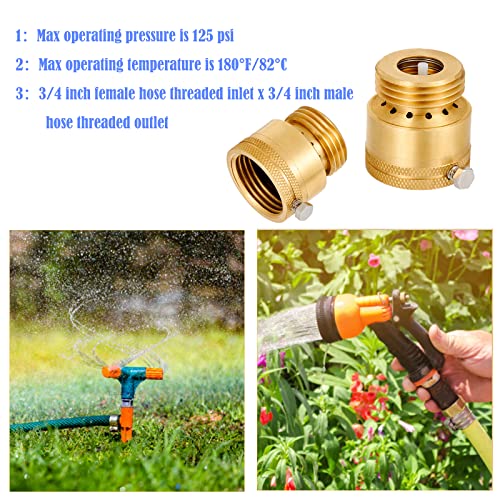 1: Max operating pressure is 125 psi

2: Max operating temperature is 180°F/82°C

3: 3/4 inch female hose threaded inlet x 3/4 inch male hose threaded outlet