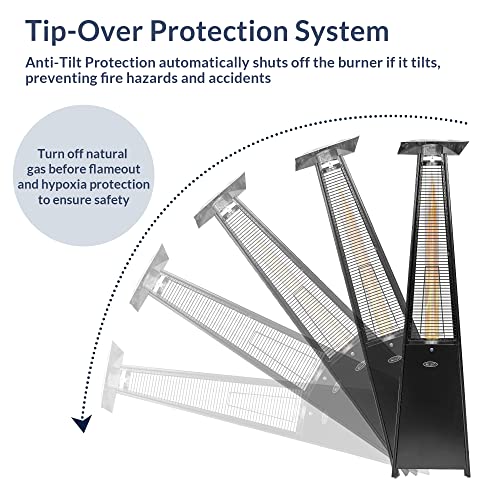 Tip-Over Protection System

Anti-Tilt Protection automatically shuts off the burner if it tilts, preventing fire hazards and accidents

Turn off natural gas before flameout and hypoxia protection to ensure safety