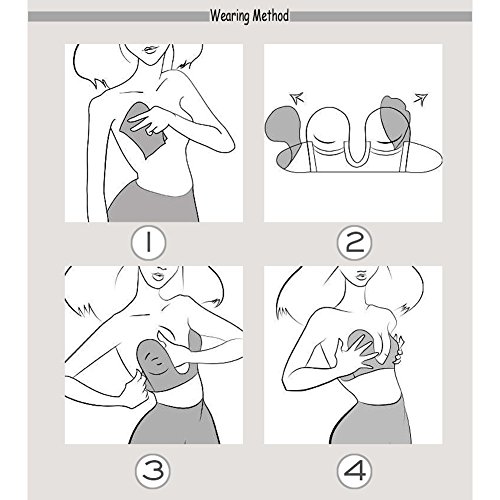 Wearing Method

1

2

3

4