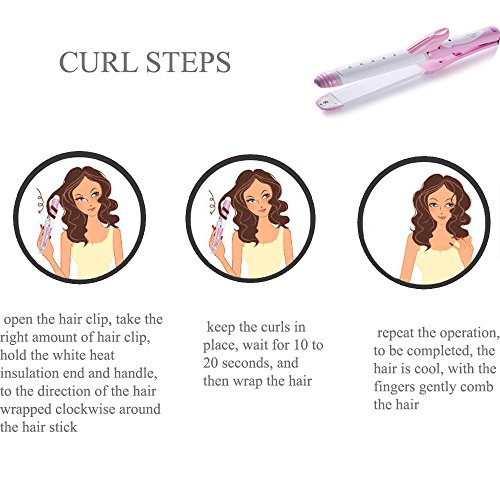 CURL STEPS

open the hair clip, take the right amount of hair clip, hold the white heat insulation end and handle, to the direction of the hair wrapped clockwise around the hair stick

keep the curls in place, wait for 10 to 20 seconds, and then wrap the hair

repeat the operation, to be completed, the hair is cool, with the fingers gently comb the hair