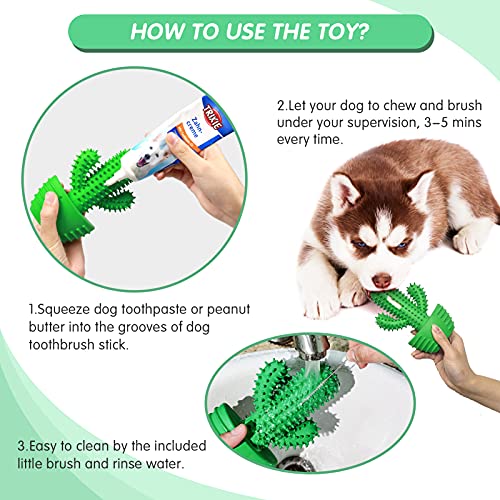 HOW TO USE THE TOY?

TRIXIE
Zahn-creme

2.Let your dog to chew and brush under your supervision, 3–5 mins every time.

1.Squeeze dog toothpaste or peanut butter into the grooves of dog toothbrush stick.

3.Easy to clean by the included little brush and rinse water.