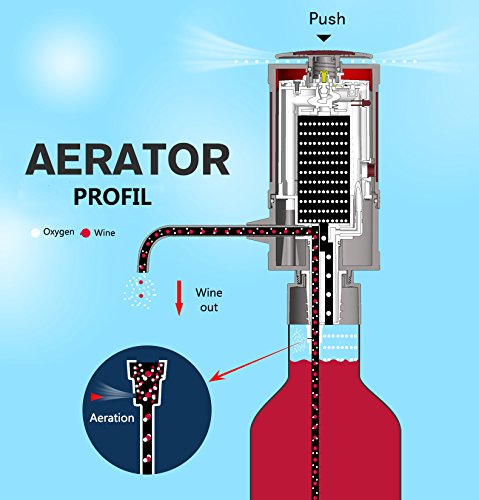 Push

AERATOR
PROFIL

Oxygen Wine

Wine out

Aeration