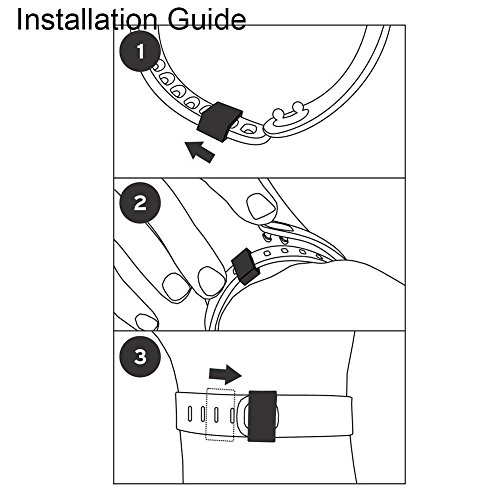 Installation Guide

1

2

3