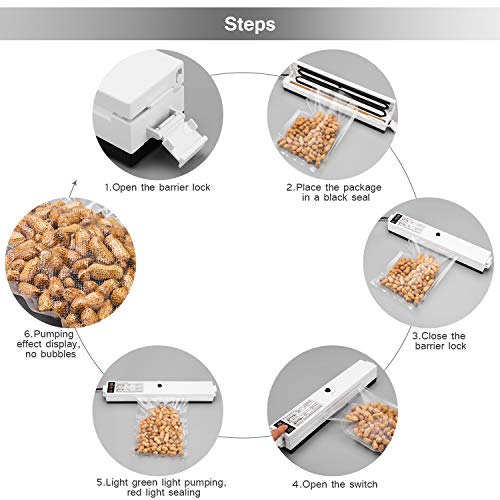 Steps

1.Open the barrier lock

2.Place the package in a black seal

3.Close the barrier lock

4.Open the switch

5.Light green light pumping, red light sealing

6.Pumping effect display, no bubbles