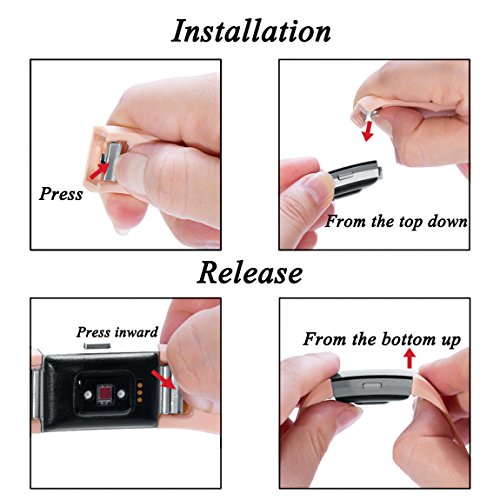 Installation

Press

From the top down

Release

Press inward

From the bottom up