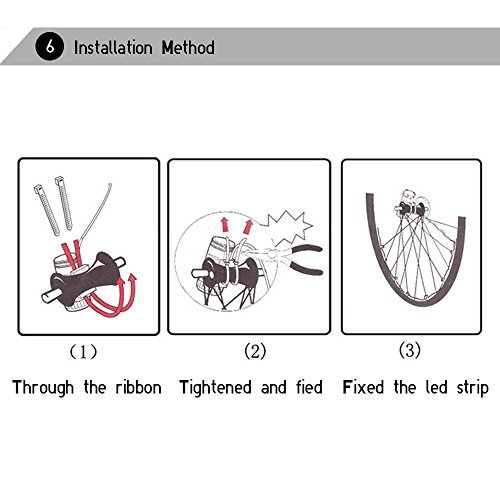 6 Installation Method

(1)

Through the ribbon

(2)

Tightened and fied

(3)

Fixed the led strip