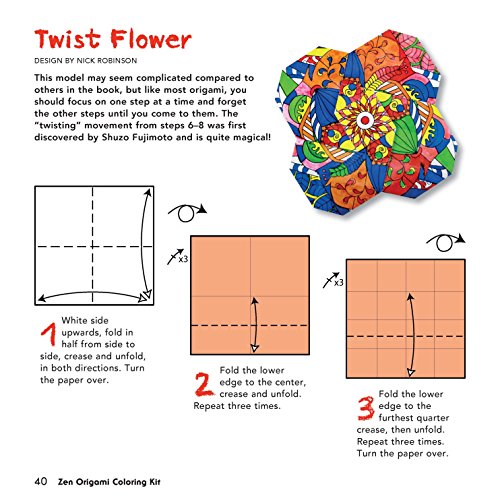 Twist Flower

DESIGN BY NICK ROBINSON

This model may seem complicated compared to others in the book, but like most origami, you should focus on one step at a time and forget the other steps until you come to them. The "twisting" movement from steps 6–8 was first discovered by Shuzo Fujimoto and is quite magical!

x3

x3

1 White side upwards, fold in half from side to side, crease and unfold, in both directions. Turn the paper over.

2 Fold the lower edge to the center, crease and unfold. Repeat three times.

3 Fold the lower edge to the furthest quarter crease, then unfold. Repeat three times. Turn the paper over.

40 Zen Origami Coloring Kit