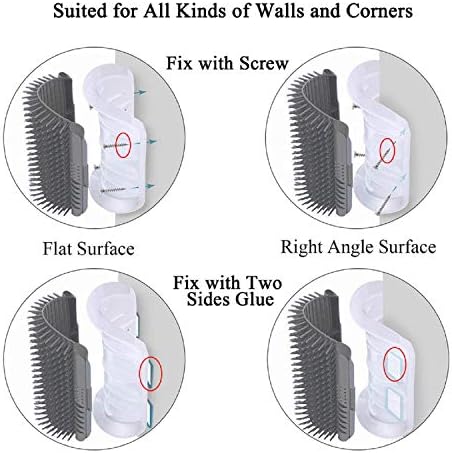 Suited for All Kinds of Walls and Corners

Fix with Screw

Flat Surface

Right Angle Surface

Fix with Two Sides Glue