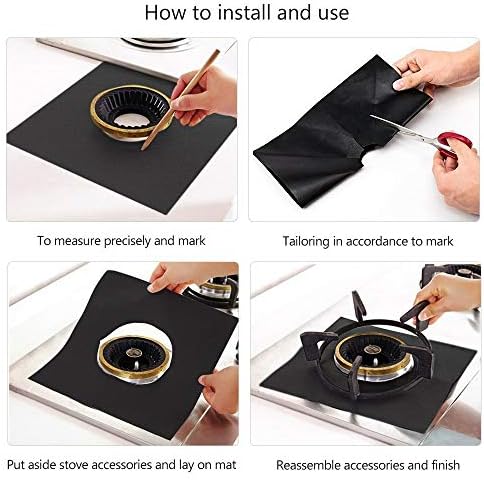 How to install and use

To measure precisely and mark

Tailoring in accordance to mark

Put aside stove accessories and lay on mat

Reassemble accessories and finish