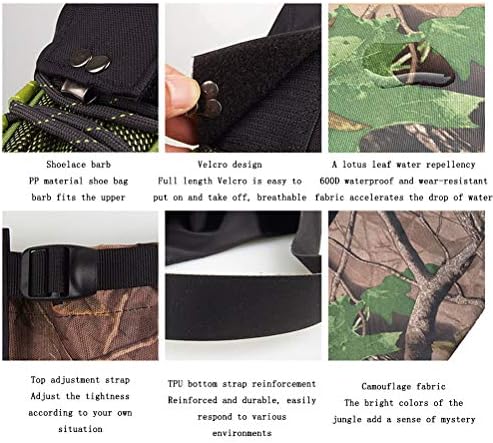 Shoelace barb
PP material shoe bag
barb fits the upper

Velcro design
Full length Velcro is easy to
put on and take off, breathable

A lotus leaf water repellency
600D waterproof and wear-resistant
fabric accelerates the drop of water

Top adjustment strap
Adjust the tightness
according to your own
situation

TPU bottom strap reinforcement
Reinforced and durable, easily
respond to various
environments

Camouflage fabric
The bright colors of the
jungle add a sense of mystery