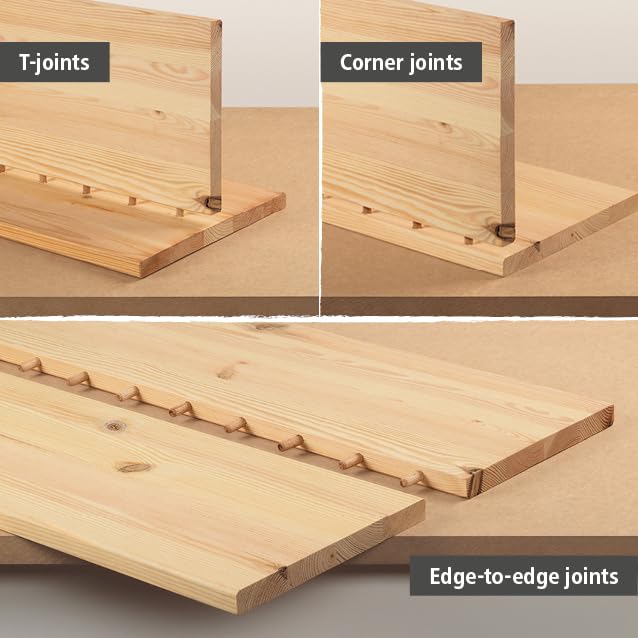 T-joints

Corner joints

Edge-to-edge joints