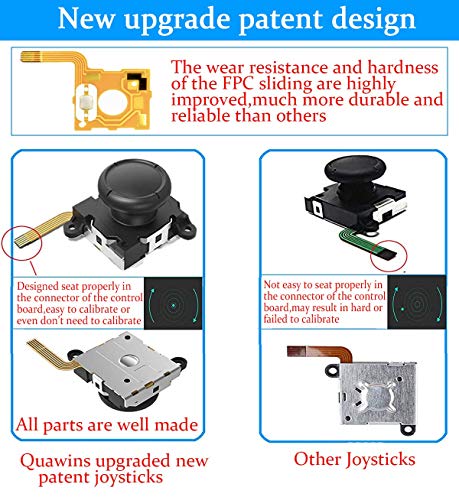 New upgrade patent design

The wear resistance and hardness of the FPC sliding are highly improved,much more durable and reliable than others

Designed seat properly in the connector of the control board,easy to calibrate or even don't need to calibrate

All parts are well made

Quawins upgraded new patent joysticks

Not easy to seat properly in the connector of the control board,may result in hard or failed to calibrate

Other Joysticks