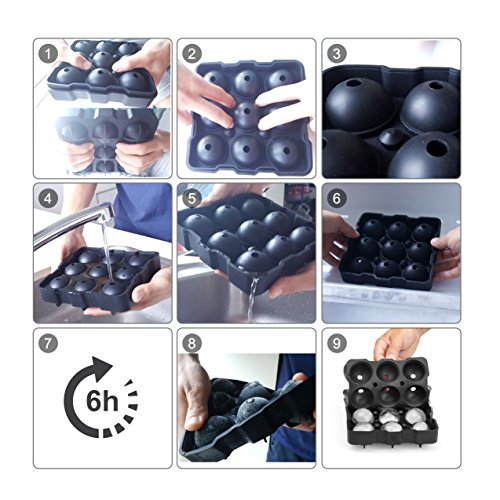 1

2

3

4

5

6

7

6h

8

9