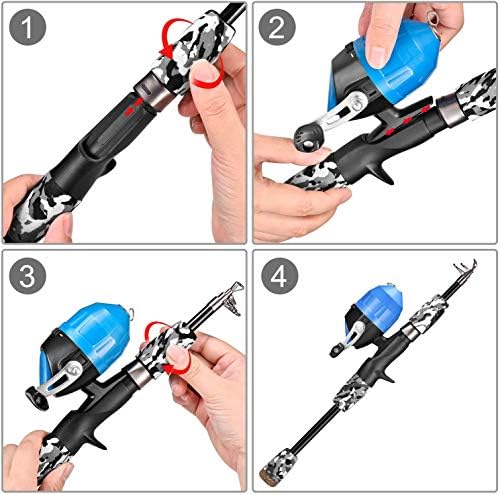 1
2
3
4