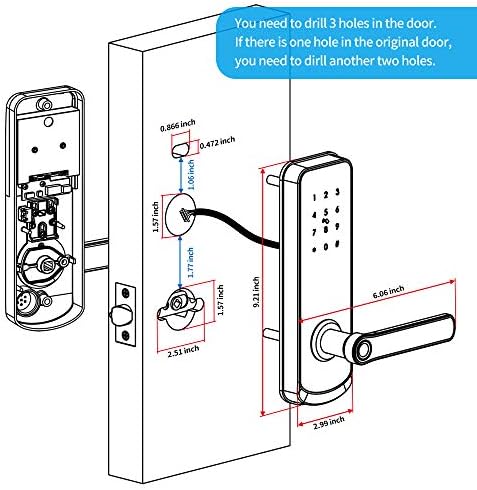 You need to drill 3 holes in the door.
If there is one hole in the original door,
you need to dirll another two holes.

0.866 inch
0.472 inch
1.06 inch
1.57 inch
1.77 inch
1.57 inch
2.51 inch
9.21 inch
1 2 3
4 5 6
7 8 9
* 0 #
6.06 inch
2.99 inch