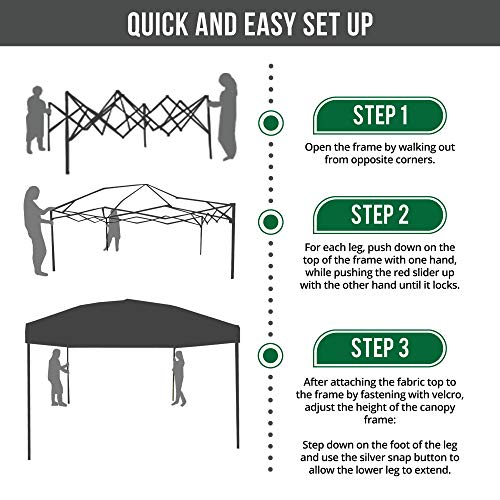 QUICK AND EASY SET UP

STEP 1

Open the frame by walking out from opposite corners.

STEP 2

For each leg, push down on the top of the frame with one hand, while pushing the red slider up with the other hand until it locks.

STEP 3

After attaching the fabric top to the frame by fastening with velcro, adjust the height of the canopy frame:

Step down on the foot of the leg and use the silver snap button to allow the lower leg to extend.