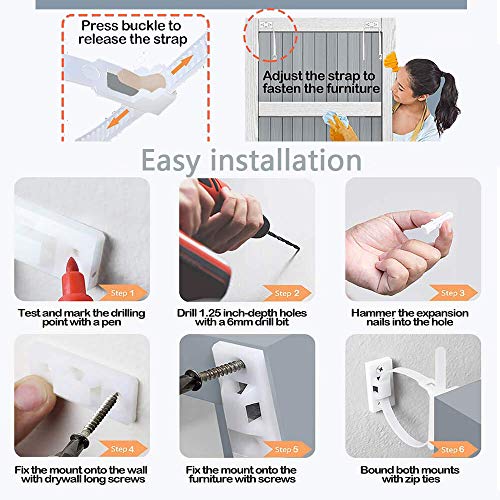 Press buckle to release the strap

Adjust the strap to fasten the furniture

Easy installation

Step 1
Test and mark the drilling point with a pen

Step 2
Drill 1.25 inch-depth holes with a 6mm drill bit

Step 3
Hammer the expansion nails into the hole

Step 4
Fix the mount onto the wall with drywall long screws

Step 5
Fix the mount onto the furniture with screws

Step 6
Bound both mounts with zip ties