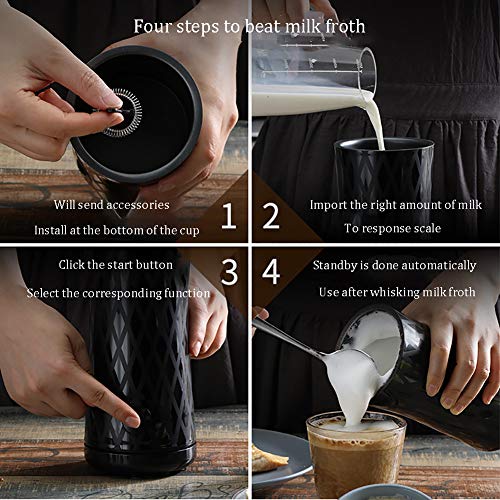 Four steps to beat milk froth

Will send accessories

Install at the bottom of the cup

1

2

Import the right amount of milk

To response scale

Click the start button

Select the corresponding function

3

4

Standby is done automatically

Use after whisking milk froth