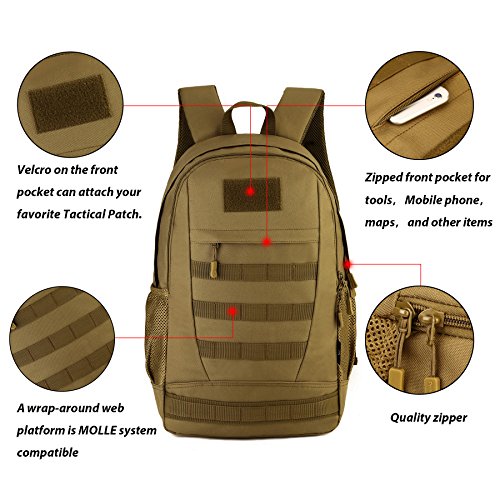 Velcro on the front pocket can attach your favorite Tactical Patch.

Zipped front pocket for tools, Mobile phone, maps, and other items

A wrap-around web platform is MOLLE system compatible

Quality zipper