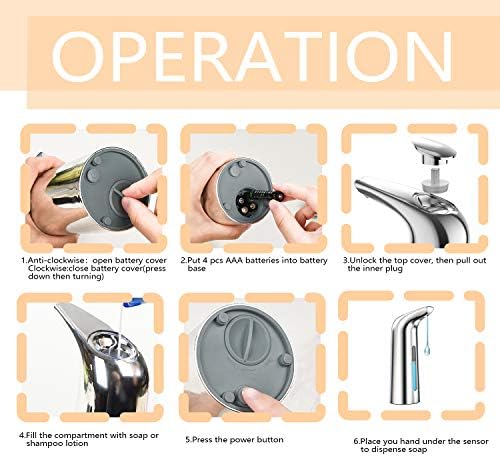 OPERATION

1.Anti-clockwise: open battery cover Clockwise:close battery cover(press down then turning)

2.Put 4 pcs AAA batteries into battery base

3.Unlock the top cover, then pull out the inner plug

4.Fill the compartment with soap or shampoo lotion

5.Press the power button

6.Place you hand under the sensor to dispense soap