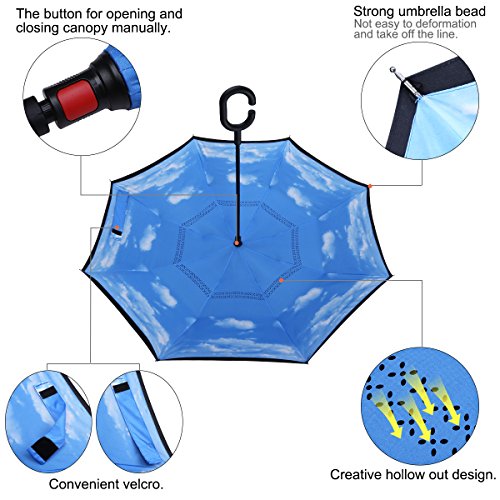 The button for opening and closing canopy manually.

Strong umbrella bead
Not easy to deformation and take off the line.

Convenient velcro.

Creative hollow out design.