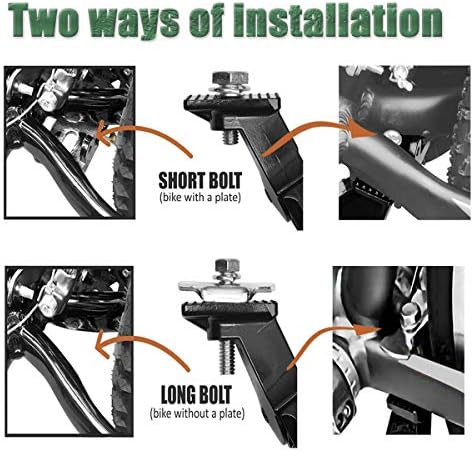 Two ways of installation

SHORT BOLT
(bike with a plate)

LONG BOLT
(bike without a plate)