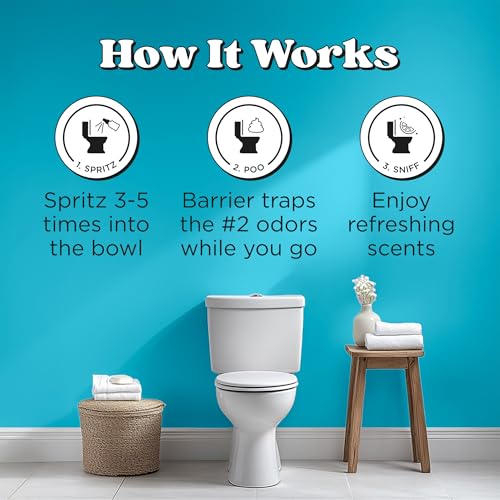 How It Works

1. SPRITZ

Spritz 3-5 times into the bowl

2. POO

Barrier traps the #2 odors while you go

3. SNIFF

Enjoy refreshing scents