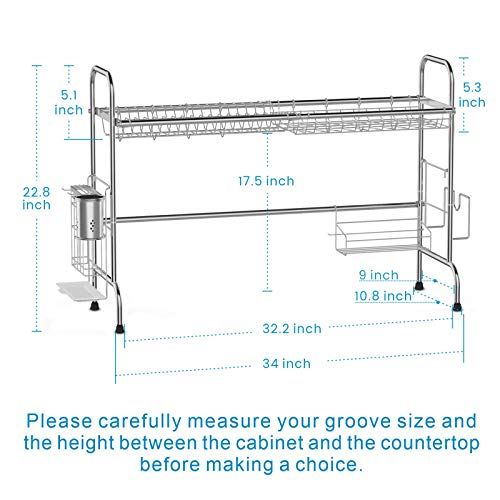 5.1 inch

5.3 inch

22.8 inch

17.5 inch

9 inch

10.8 inch

32.2 inch

34 inch

Please carefully measure your groove size and the height between the cabinet and the countertop before making a choice.