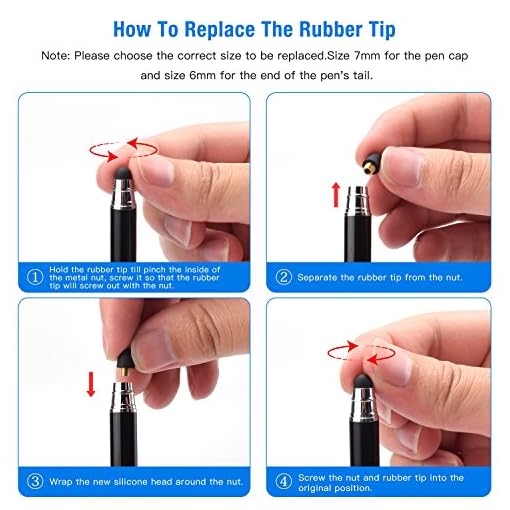 How To Replace The Rubber Tip

Note: Please choose the correct size to be replaced.Size 7mm for the pen cap and size 6mm for the end of the pen's tail.

① Hold the rubber tip till pinch the inside of the metal nut, screw it so that the rubber tip will screw out with the nut.

② Separate the rubber tip from the nut.

③ Wrap the new silicone head around the nut.

④ Screw the nut and rubber tip into the original position.