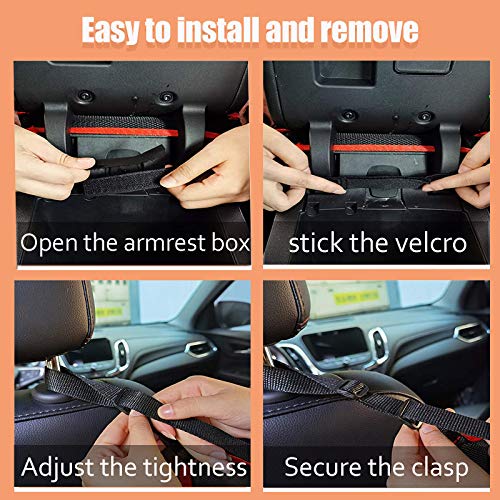 Easy to install and remove

Open the armrest box

stick the velcro

Adjust the tightness

Secure the clasp