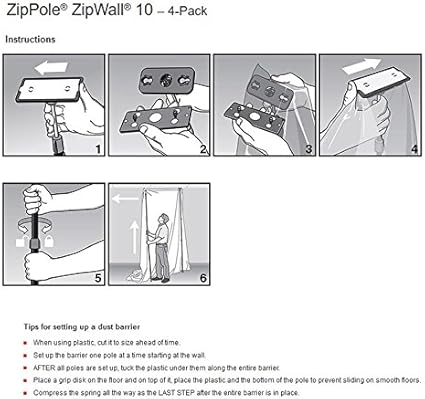 ZipPole® ZipWall® 10 – 4-Pack

Instructions

1

2

3

4

5

6

Tips for setting up a dust barrier

- When using plastic, cut it to size ahead of time.
- Set up the barrier one pole at a time starting at the wall.
- AFTER all poles are set up, tuck the plastic under them along the entire barrier.
- Place a grip disk on the floor and on top of it, place the plastic and the bottom of the pole to prevent sliding on smooth floors.
- Compress the spring all the way as the LAST STEP after the entire barrier is in place.