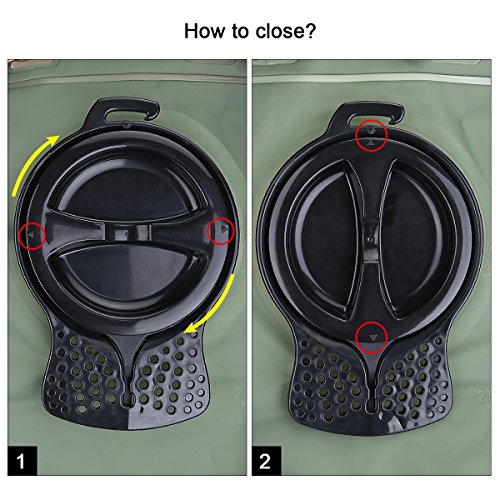 How to close?

1

2